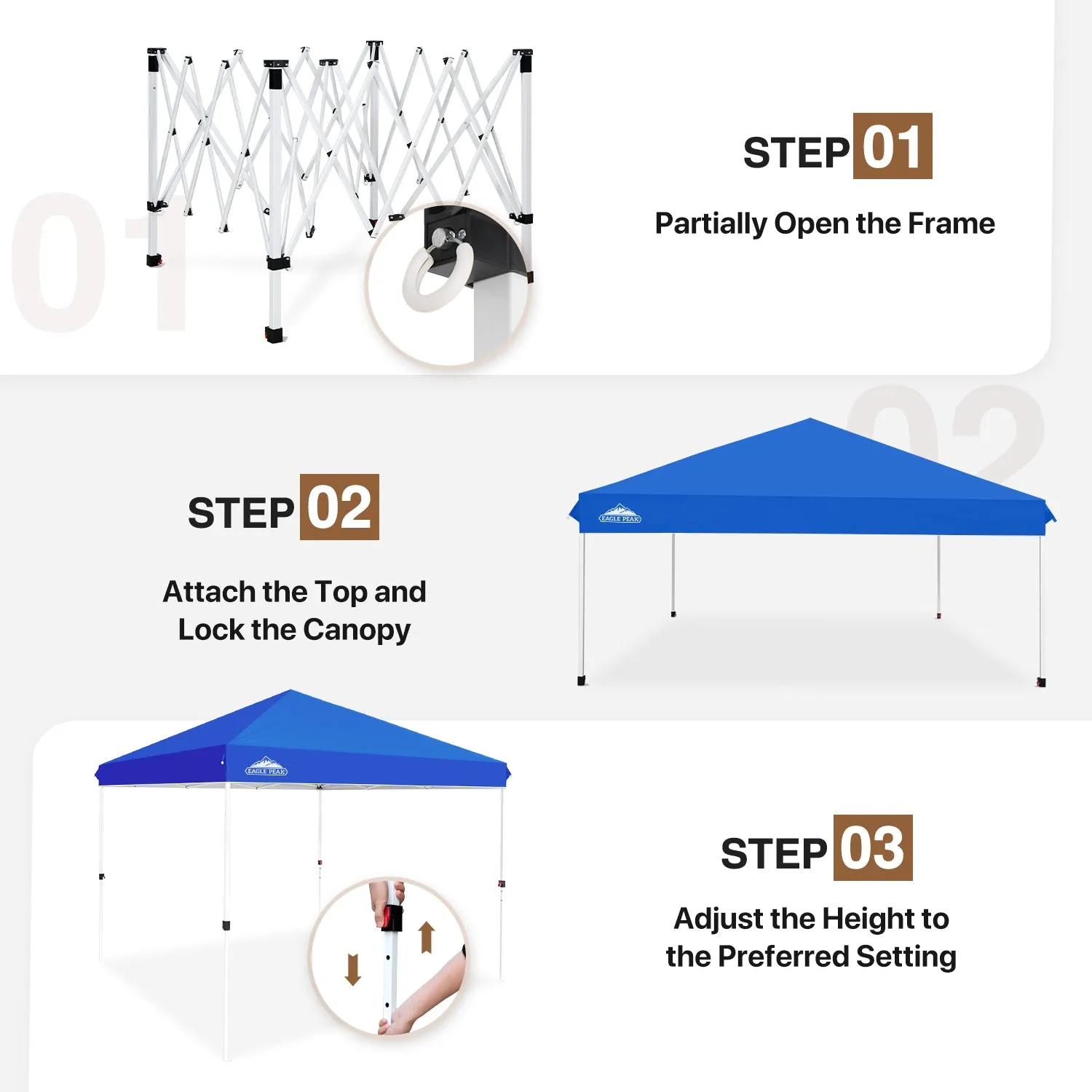 01

STEP 01

Partially Open the Frame

02

STEP 02

Attach the Top and Lock the Canopy

EAGLE PEAK

EAGLE PEAK

STEP 03

Adjust the Height to the Preferred Setting